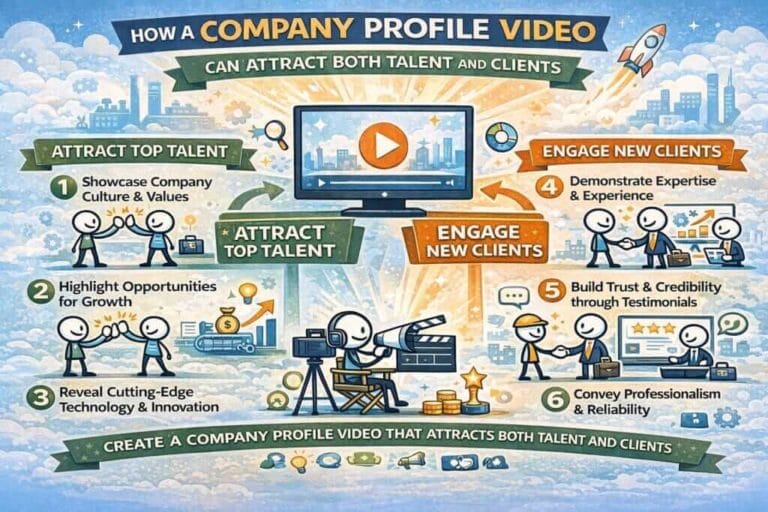 HOW A COMPANY PROFILE VIDEO

CAN ATTRACT BOTH TALENT AND CLIENTS

ATTRACT TOP TALENT

1 Showcase Company Culture & Values

2 Highlight Opportunities for Growth

3 Reveal Cutting-Edge Technology & Innovation

ATTRACT TOP TALENT

ENGAGE NEW CLIENTS

ENGAGE NEW CLIENTS

4 Demonstrate Expertise & Experience

5 Build Trust & Credibility through Testimonials

6 Convey Professionalism & Reliability

CREATE A COMPANY PROFILE VIDEO THAT ATTRACTS BOTH TALENT AND CLIENTS